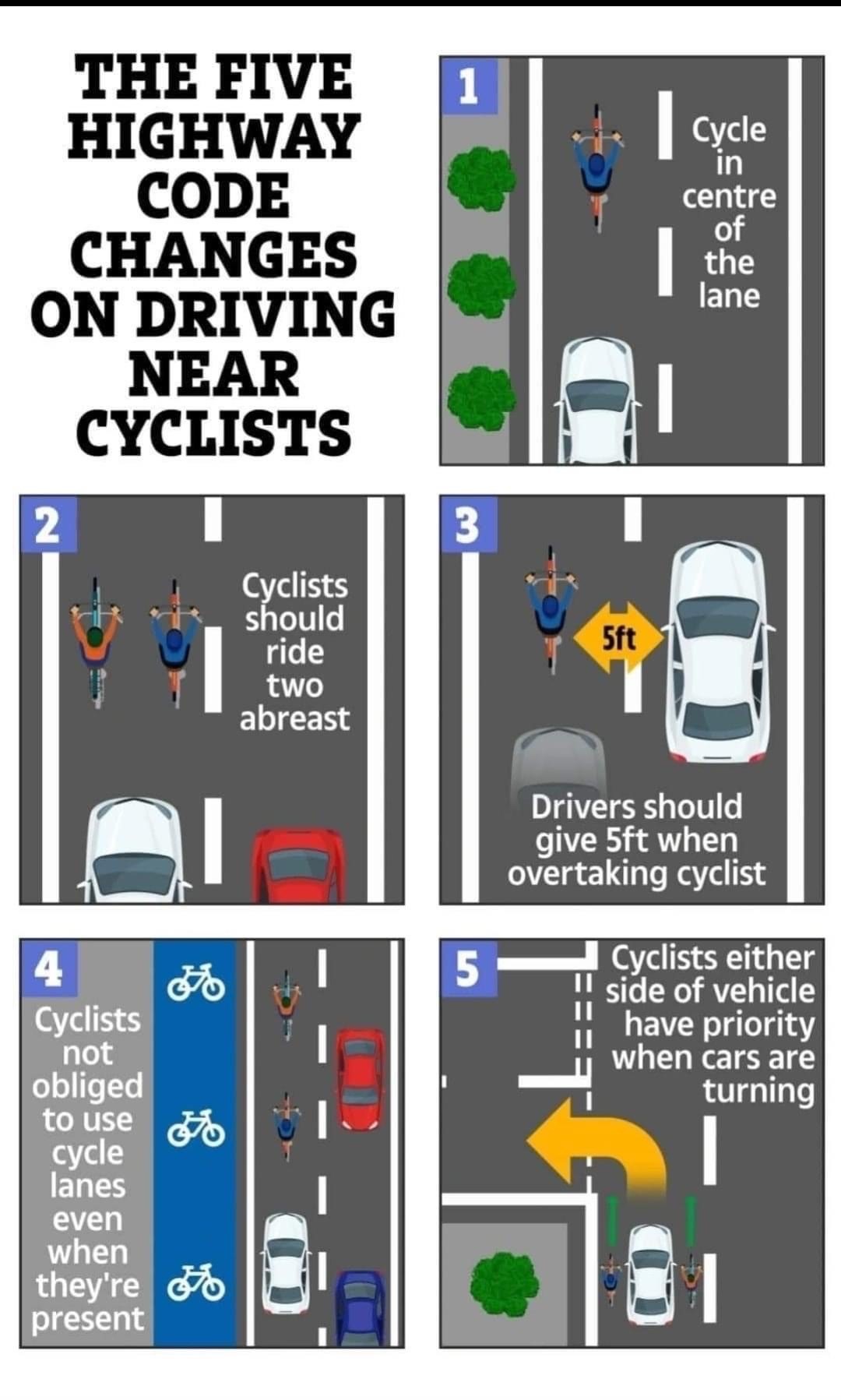 THE FIVE HIGHWAY CODE CHANGES ON DRIVING NEAR CYCLISTS

1

Cycle in centre of the lane

2

Cyclists should ride two abreast

3

5ft

Drivers should give 5ft when overtaking cyclist

4

Cyclists not obliged to use cycle lanes even when they're present

5

Cyclists either side of vehicle have priority when cars are turning